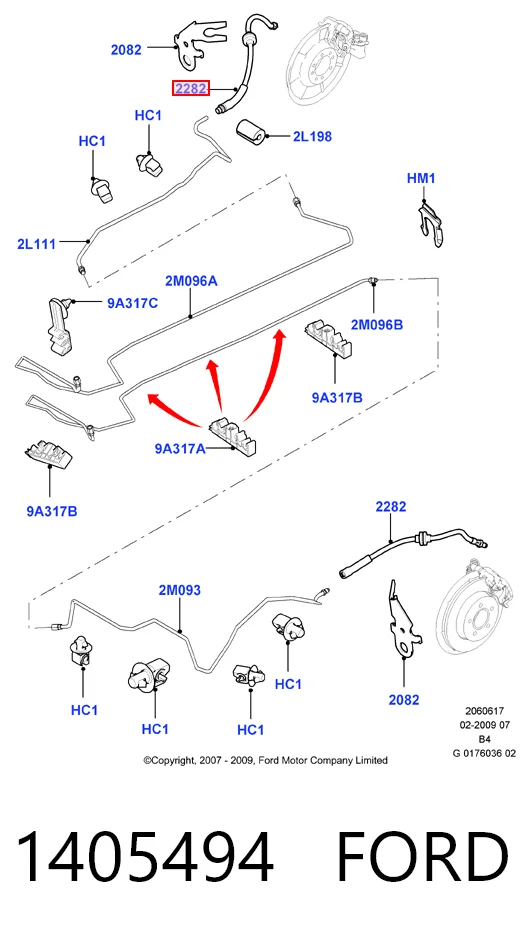 2082
2282
HC1
HC1
2L198
HM1
2L111
2M096A
9A317C
2M096B
9A317B
9A317A
9A317B
2282
2M093
HC1
HC1
HC1
HC1
2082
2060617
02-2009 07
B4
G 0176036 02
©Copyright, 2007 - 2009, Ford Motor Company Limited

1405494 FORD