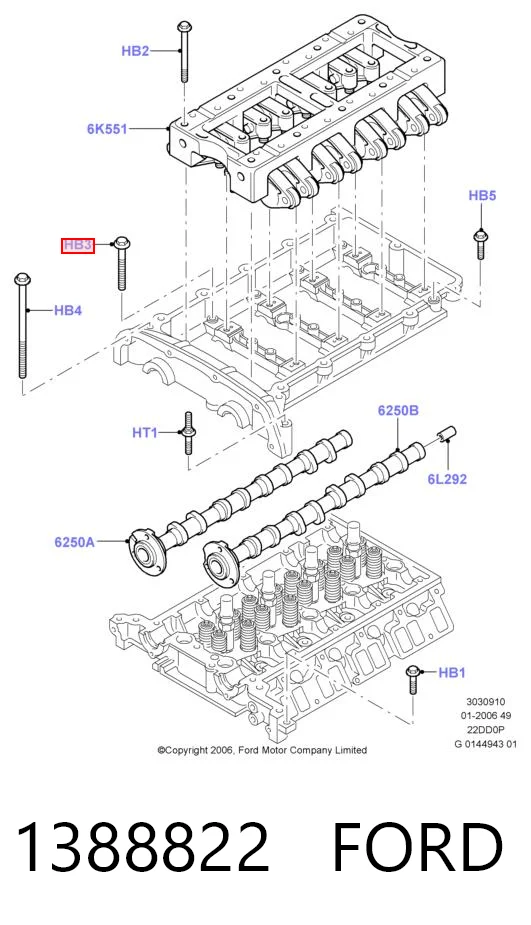 HB2

6K551

HB5

HB3

HB4

HT1

6250B

6L292

6250A

HB1

3030910
01-2006 49
22DD0P
G 0144943 01

©Copyright 2006, Ford Motor Company Limited

1388822 FORD