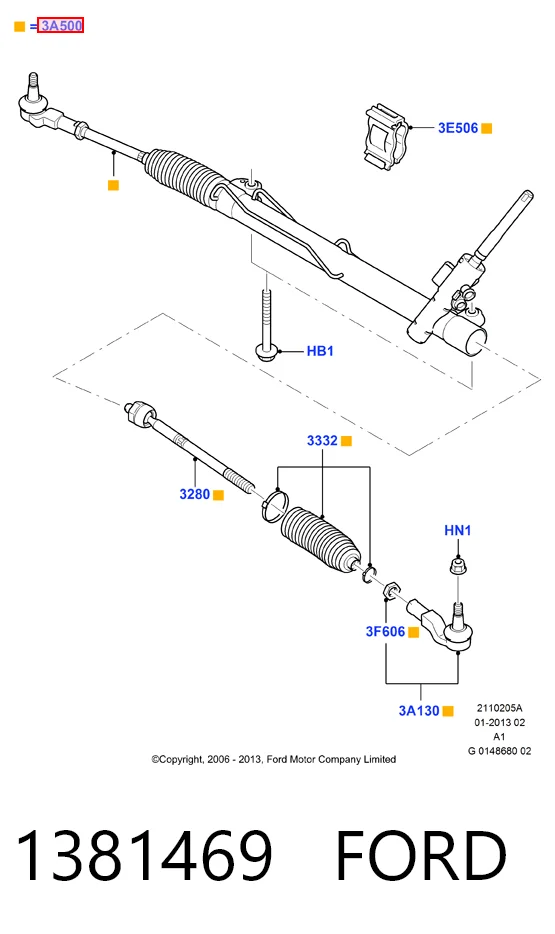 = 3A500

3E506

HB1

3332

3280

HN1

3F606

3A130

2110205A
01-2013 02
A1
G 0148680 02

©Copyright, 2006 - 2013, Ford Motor Company Limited

1381469 FORD