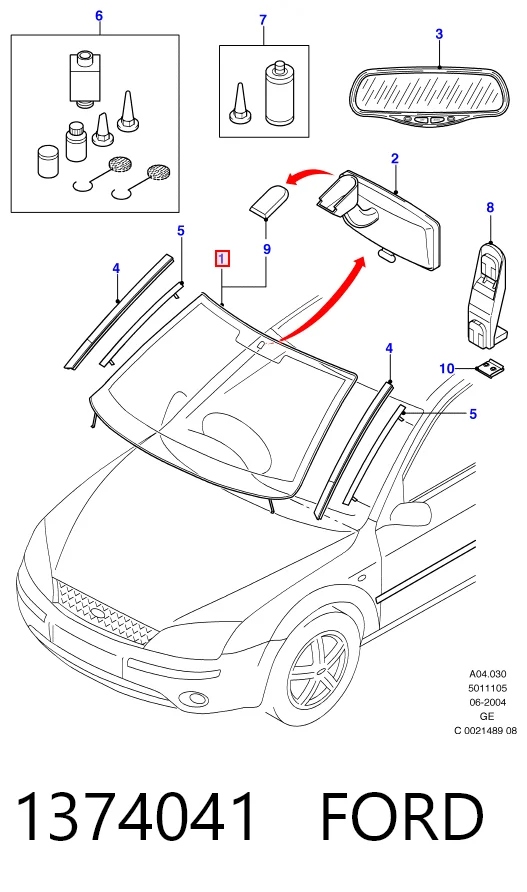 6

7

3

2

8

5

4

1

9

4

10

5

A04.030
5011105
06-2004
GE
C 0021489 08

1374041 FORD