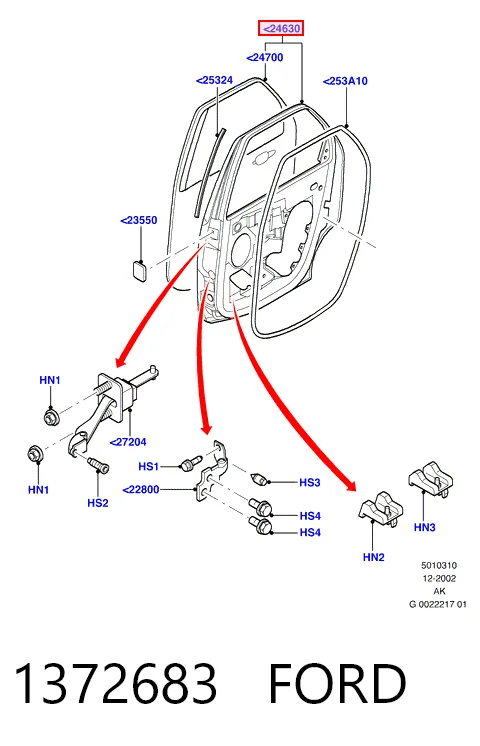 <24630
<24700
<25324
<253A10
<23550
HN1
<27204
HN1
HS2
HS1
<22800
HS3
HS4
HS4
HN2
HN3
5010310
12-2002
AK
G 0022217 01

1372683 FORD