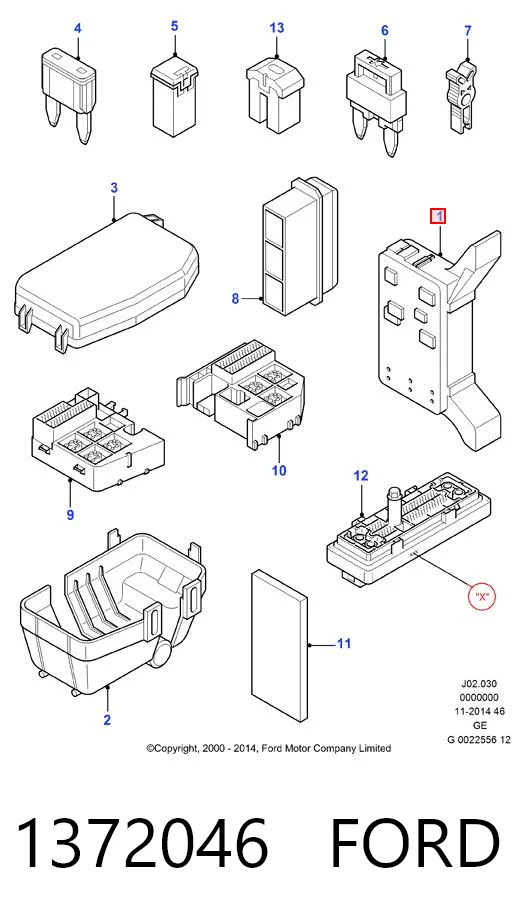 4
5
13
6
7
3
8
1
9
10
12
"X"
2
11

J02.030
0000000
11-2014 46
GE
G 0022556 12

©Copyright, 2000 - 2014, Ford Motor Company Limited

1372046 FORD