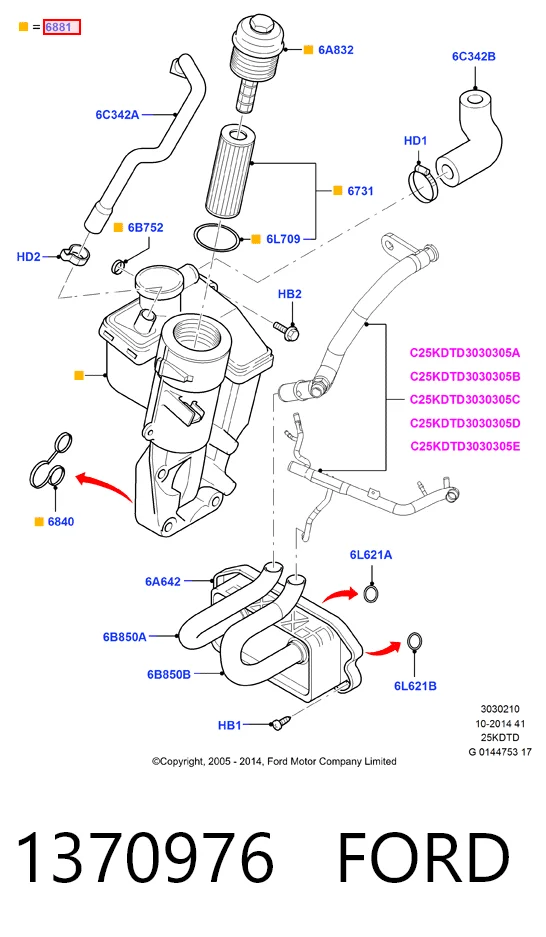 = 6881

6A832

6C342B

6C342A

HD1

6731

6B752

6L709

HD2

HB2

C25KDTD3030305A
C25KDTD3030305B
C25KDTD3030305C
C25KDTD3030305D
C25KDTD3030305E

6840

6L621A

6A642

6B850A

6B850B

6L621B

HB1

3030210
10-2014 41
25KDTD
G 0144753 17

©Copyright, 2005 - 2014, Ford Motor Company Limited

1370976 FORD