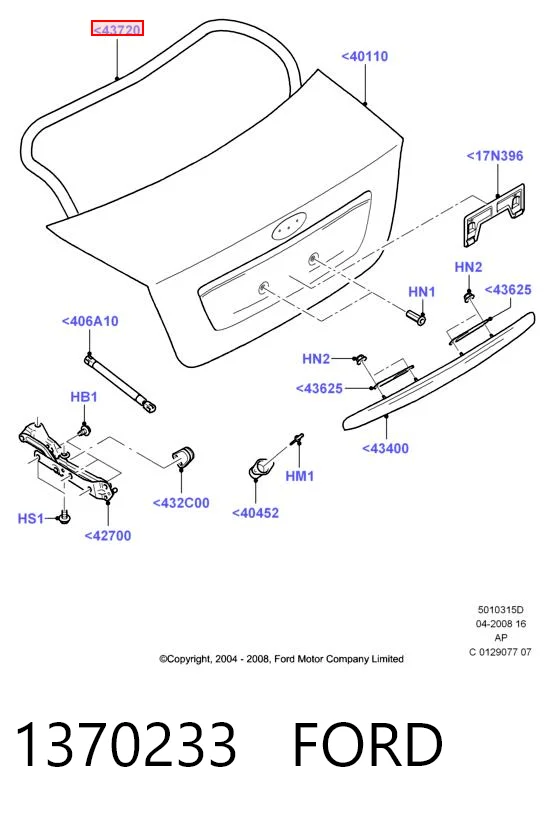 <43720
<40110
<17N396
HN2
<43625
HN1
<406A10
HN2
<43625
HB1
<43400
HM1
<432C00
<40452
HS1
<42700

5010315D
04-2008 16
AP
C 0129077 07

©Copyright, 2004 - 2008, Ford Motor Company Limited

1370233 FORD