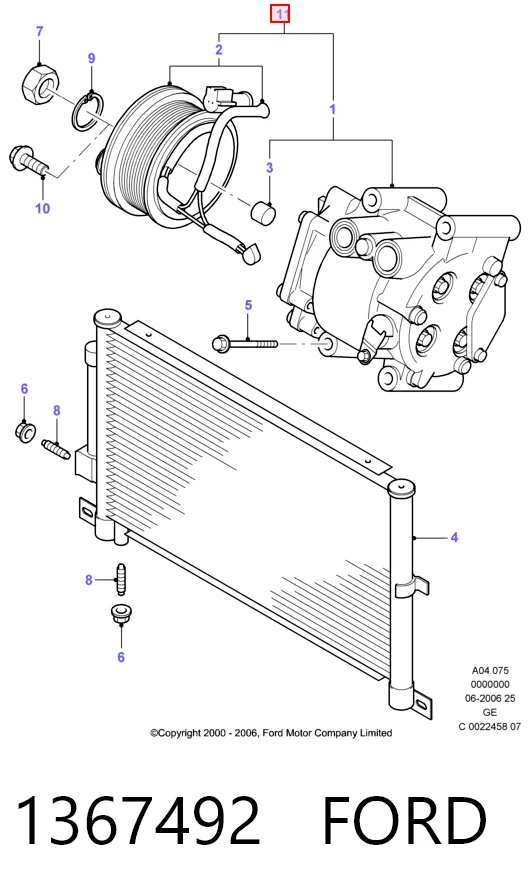 11
7
9
2
1
3
10
5
6
8
4
8
6
A04.075
0000000
06-2006 25
GE
C 0022458 07
©Copyright 2000 - 2006, Ford Motor Company Limited
1367492 FORD