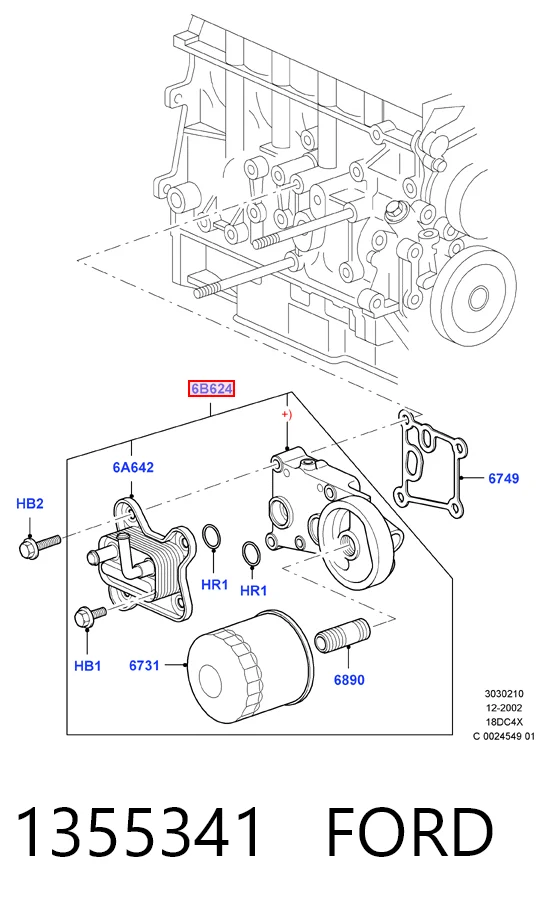 6B624

+)

6A642

6749

HB2

HR1

HR1

HB1

6731

6890

3030210
12-2002
18DC4X
C 0024549 01

1355341 FORD