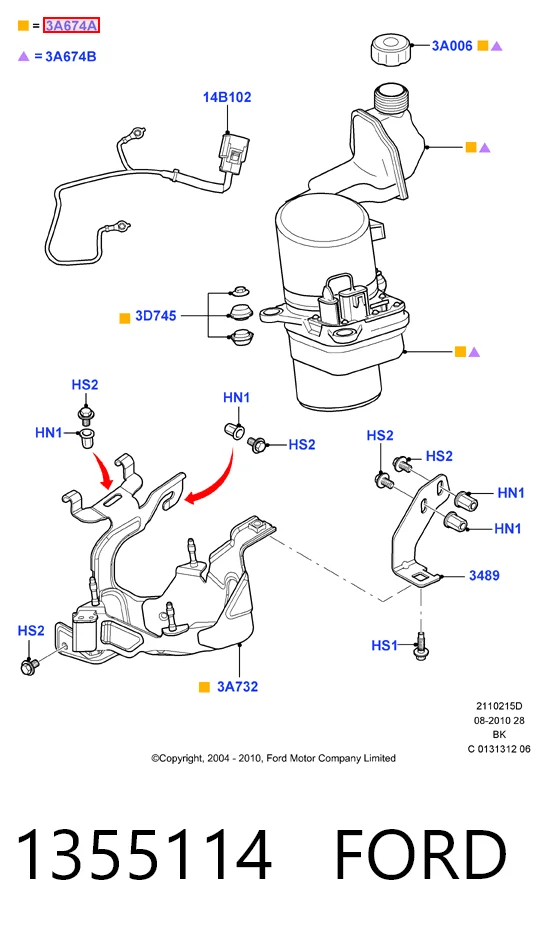 = 3A674A

= 3A674B

3A006

14B102

3D745

HS2

HN1

HN1

HS2

HS2

HS2

HN1

HN1

3489

HS2

HS1

3A732

2110215D
08-2010 28
BK
C 0131312 06

©Copyright, 2004 - 2010, Ford Motor Company Limited

1355114 FORD