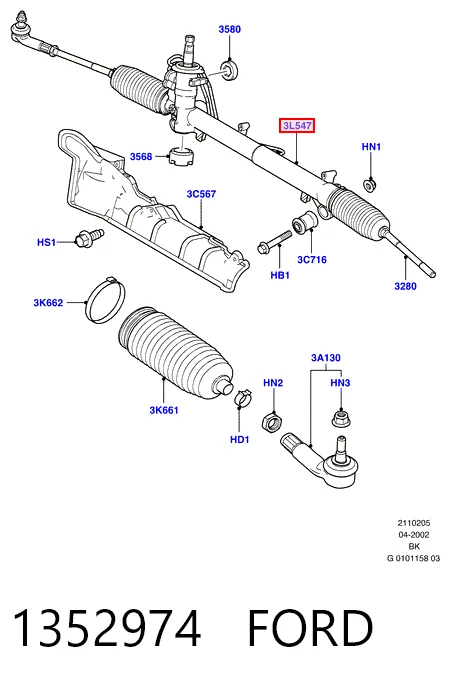 3580

3L547

HN1

3568

3C567

HS1

HB1

3C716

3280

3K662

3A130

HN2

HN3

3K661

HD1

2110205
04-2002
BK
G 0101158 03

1352974 FORD