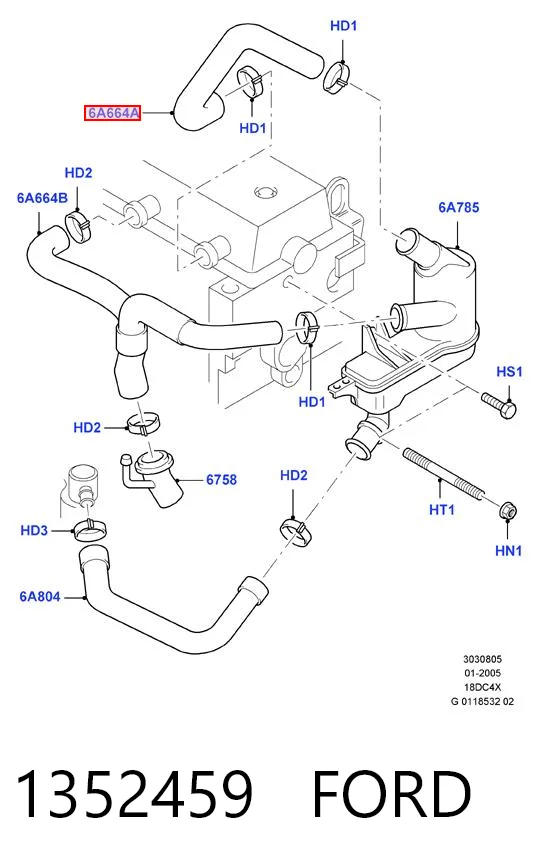 HD1
6A664A
HD1
HD2
6A664B
6A785
HD1
HS1
HD2
6758
HD2
HT1
HD3
HN1
6A804
3030805
01-2005
18DC4X
G 0118532 02
1352459 FORD