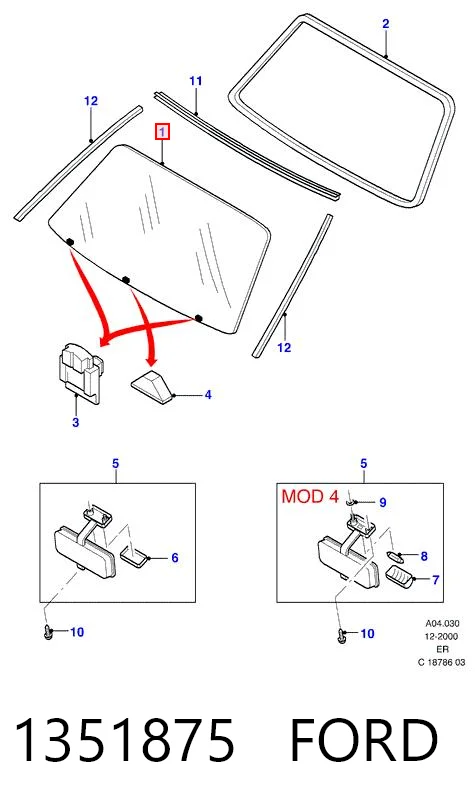 2
11
12
1
12
3
4
5
6
10
5
MOD 4
9
8
7
10
A04.030
12-2000
ER
C 18786 03

1351875 FORD