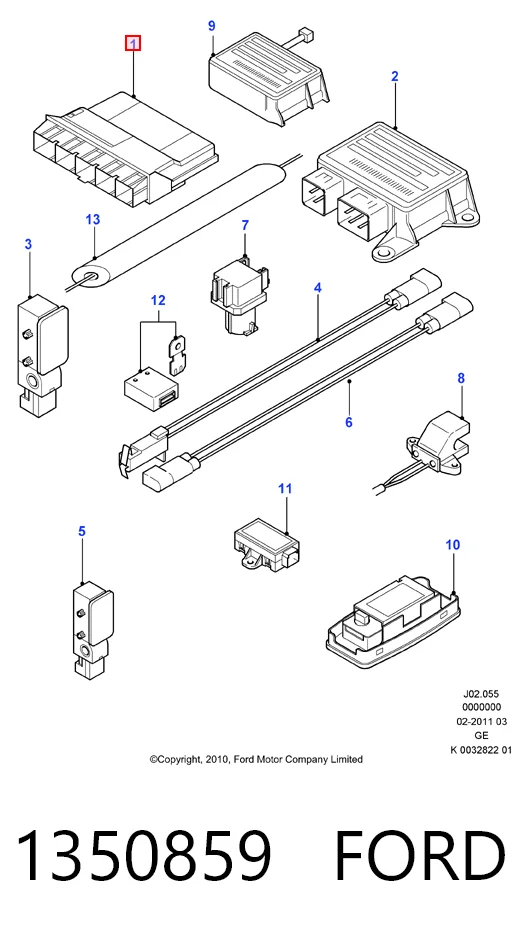 1
9
2
13
7
3
12
4
6
8
11
5
10

J02.055
0000000
02-2011 03
GE
K 0032822 01

©Copyright, 2010, Ford Motor Company Limited

1350859 FORD