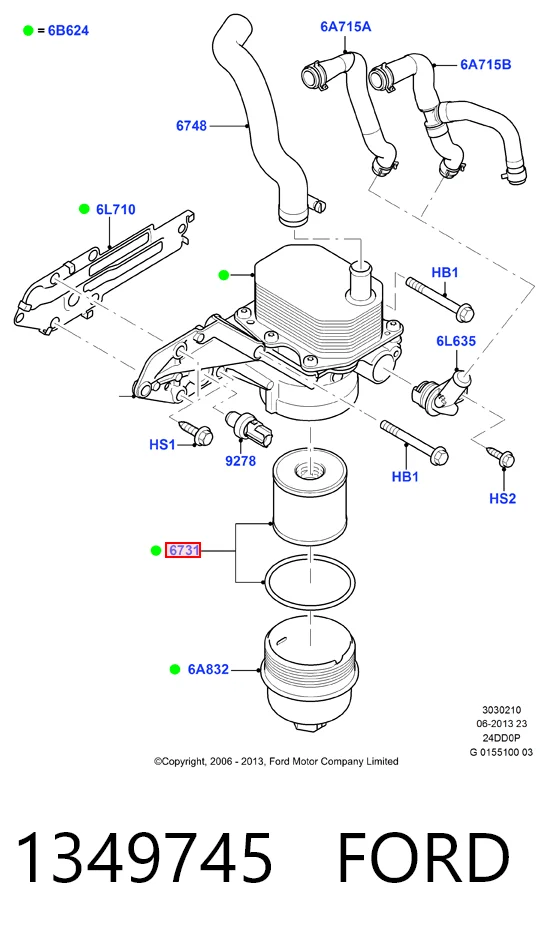 = 6B624

6A715A

6A715B

6748

6L710

HB1

6L635

HS1

9278

HB1

HS2

6731

6A832

3030210
06-2013 23
24DD0P
G 0155100 03

©Copyright, 2006 - 2013, Ford Motor Company Limited

1349745 FORD