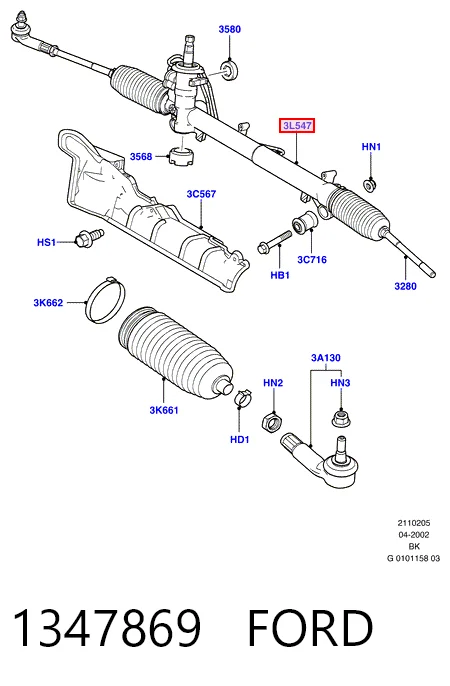 3580
3L547
HN1
3568
3C567
HS1
HB1
3C716
3280
3K662
3A130
HN2
HN3
3K661
HD1
2110205
04-2002
BK
G 0101158 03
1347869 FORD