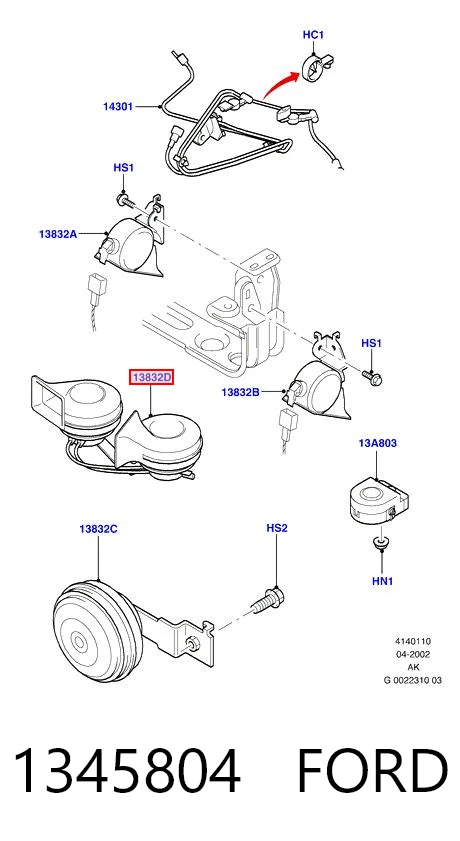 HC1
14301
HS1
13832A
HS1
13832D
13832B
13A803
13832C
HS2
HN1
4140110
04-2002
AK
G 0022310 03

1345804 FORD