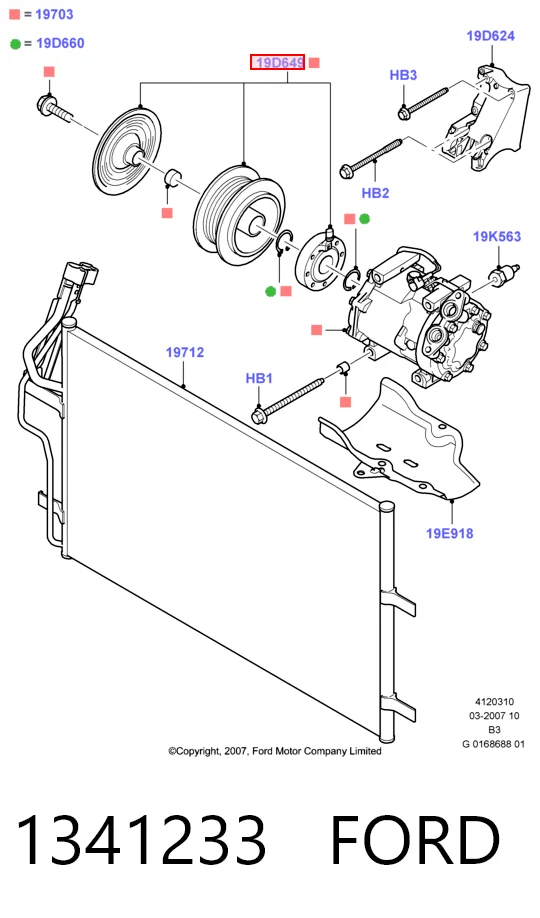 = 19703

= 19D660

19D649

19D624

HB3

HB2

19K563

19712

HB1

19E918

4120310
03-2007 10
B3
G 0168688 01

©Copyright, 2007, Ford Motor Company Limited

1341233 FORD