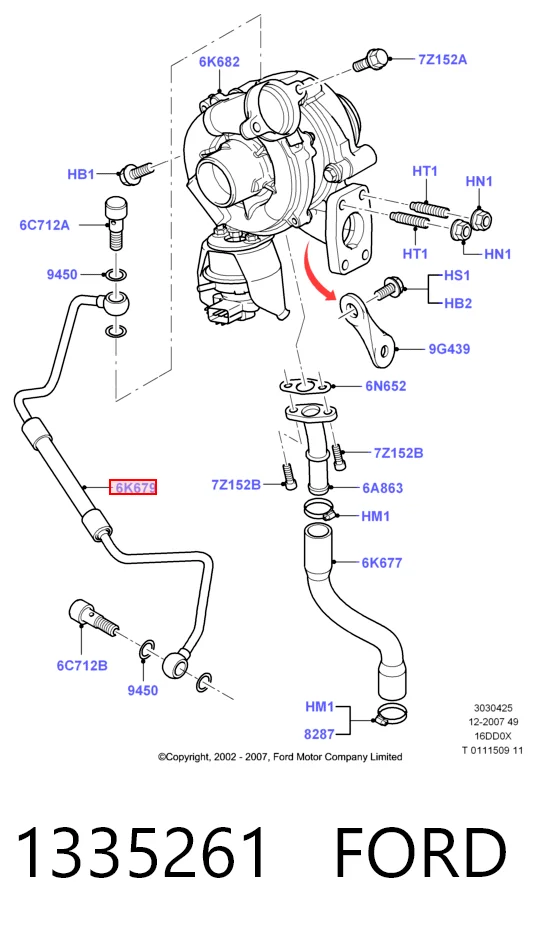 6K682
7Z152A
HB1
HT1
HN1
6C712A
HT1
HN1
9450
HS1
HB2
9G439
6N652
7Z152B
6K679
7Z152B
6A863
HM1
6K677
6C712B
9450
HM1
8287
3030425
12-2007 49
16DD0X
T 0111509 11
©Copyright, 2002 - 2007, Ford Motor Company Limited

1335261 FORD