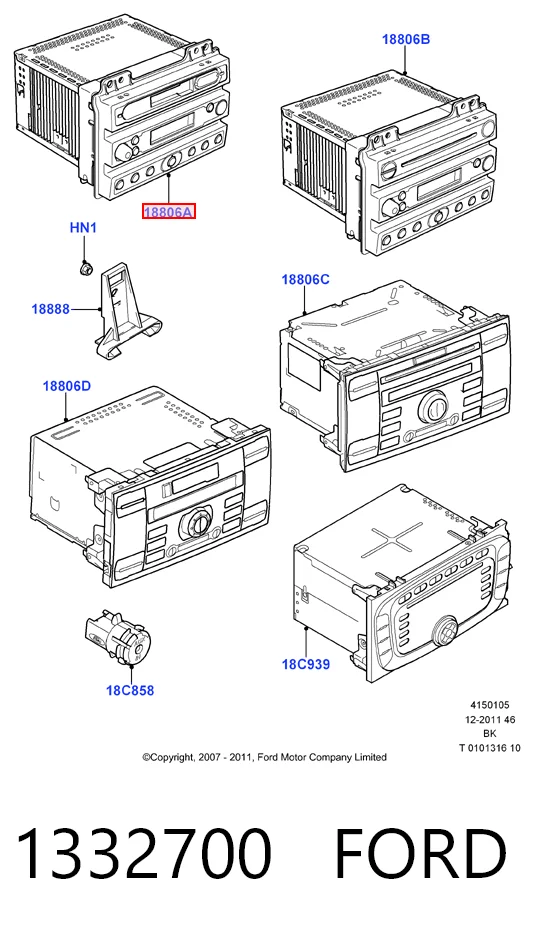 18806B

18806A

HN1

18888

18806C

18806D

18C939

18C858

4150105
12-2011 46
BK
T 0101316 10

©Copyright, 2007 - 2011, Ford Motor Company Limited

1332700 FORD