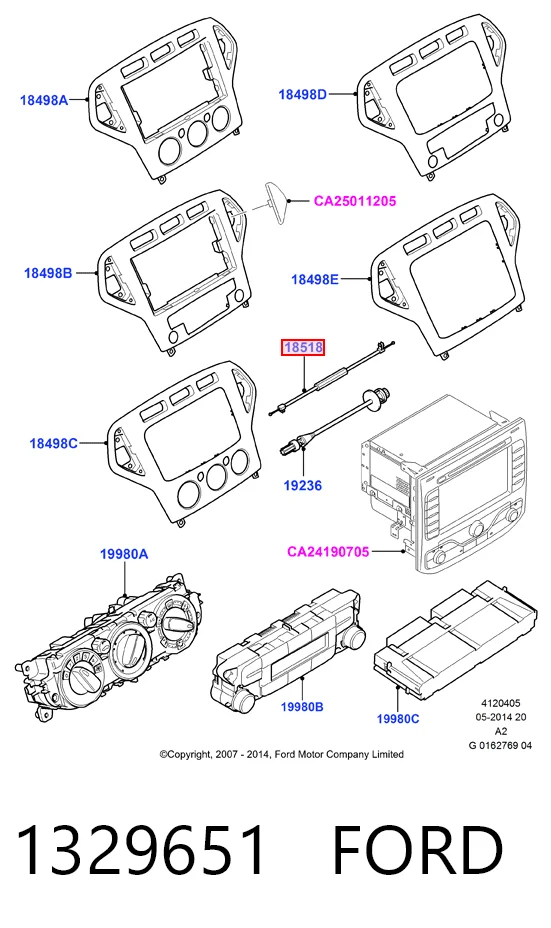 18498A

18498D

CA25011205

18498B

18498E

18518

18498C

19236

CA24190705

19980A

19980B

19980C

4120405
05-2014 20
A2
G 0162769 04

©Copyright, 2007 - 2014, Ford Motor Company Limited

1329651 FORD