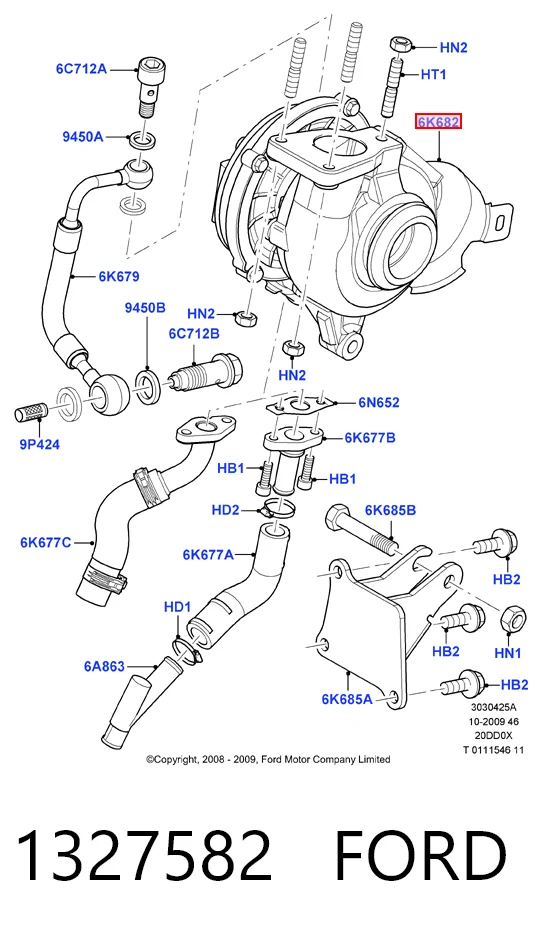 6C712A
HN2
HT1
6K682
9450A
6K679
9450B
HN2
6C712B
HN2
6N652
9P424
6K677B
HB1
HB1
HD2
6K685B
6K677C
6K677A
HB2
HD1
HB2
HN1
6A863
6K685A
HB2
3030425A
10-2009 46
20DD0X
T 0111546 11
©Copyright, 2008 - 2009, Ford Motor Company Limited

1327582 FORD