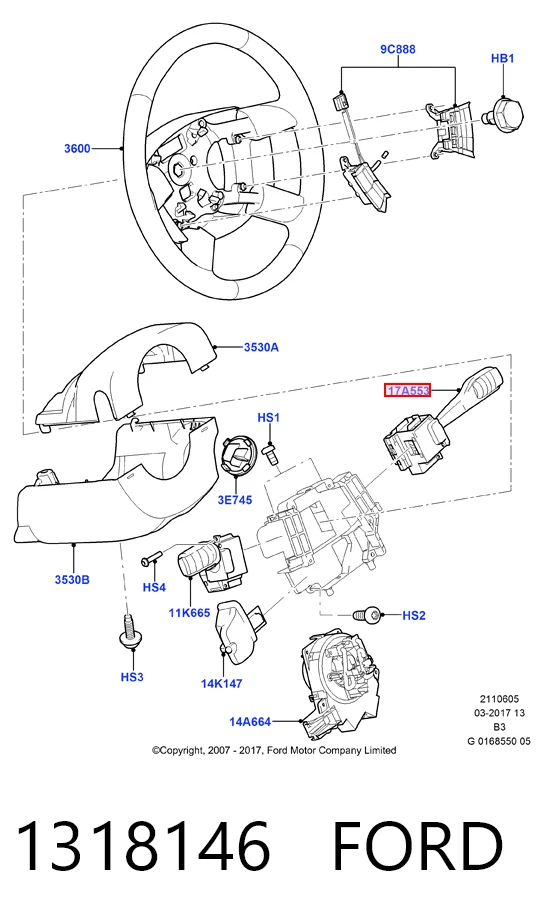 9C888
HB1
3600
3530A
17A553
HS1
3E745
3530B
HS4
11K665
HS2
HS3
14K147
14A664
2110605
03-2017 13
B3
G 0168550 05
©Copyright, 2007 - 2017, Ford Motor Company Limited

1318146 FORD