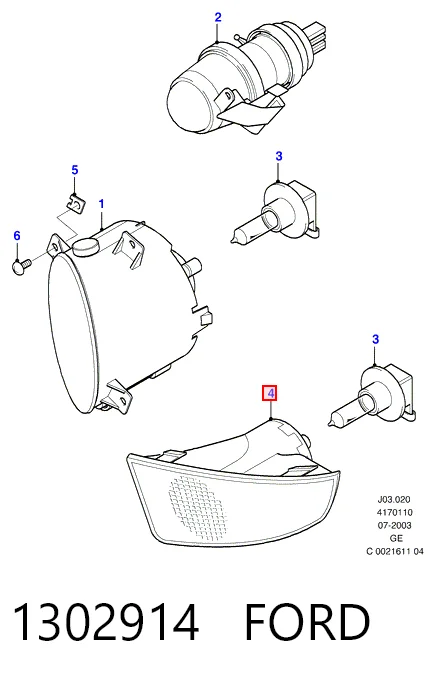 2

3

5

1

6

3

4

J03.020
4170110
07-2003
GE
C 0021611 04

1302914 FORD