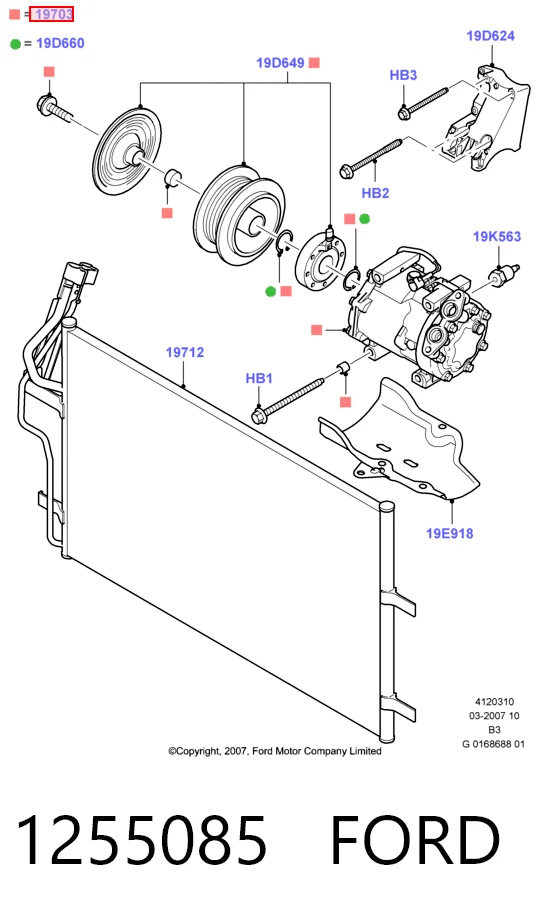 = 19703

= 19D660

19D649

19D624

HB3

HB2

19K563

19712

HB1

19E918

4120310
03-2007 10
B3
G 0168688 01

©Copyright, 2007, Ford Motor Company Limited

1255085 FORD