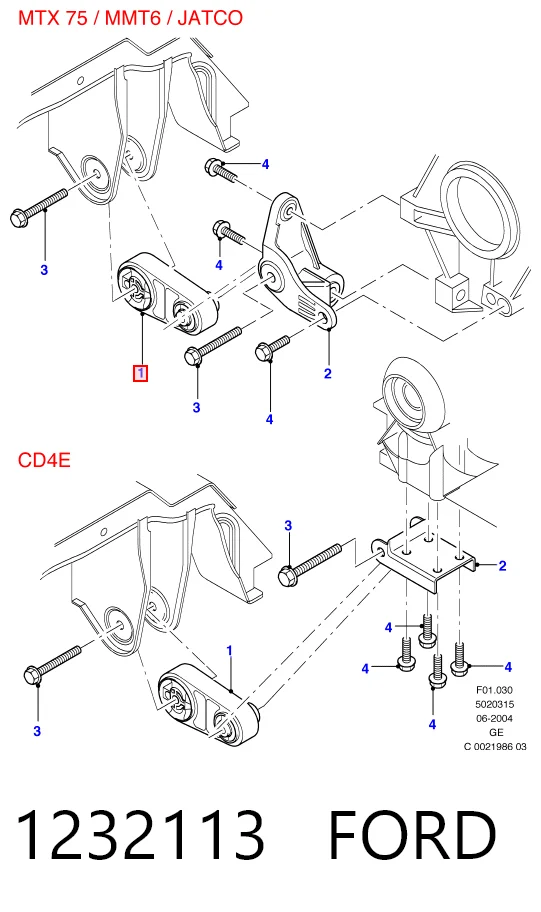 MTX 75 / MMT6 / JATCO

4
3
4
1
3
4
2

CD4E

3
2
1
4
4
4
3
4

F01.030
5020315
06-2004
GE
C 0021986 03

1232113 FORD