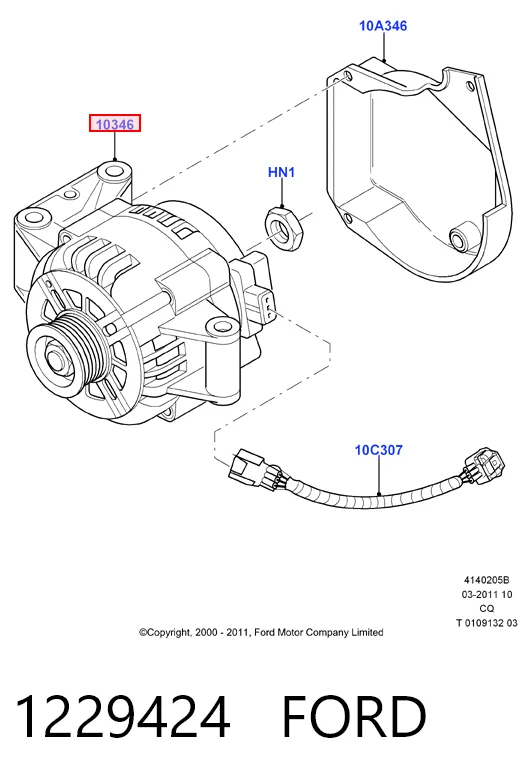 10A346

10346

HN1

10C307

4140205B
03-2011 10
CQ
T 0109132 03

©Copyright, 2000 - 2011, Ford Motor Company Limited

1229424 FORD