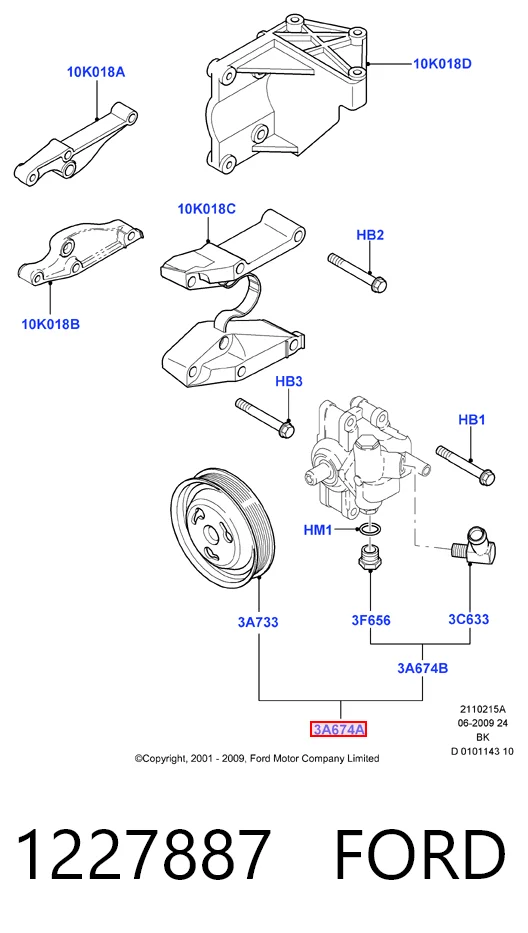 10K018A

10K018D

10K018C

HB2

10K018B

HB3

HB1

HM1

3A733

3F656

3C633

3A674B

3A674A

2110215A
06-2009 24
BK
D 0101143 10

©Copyright, 2001 - 2009, Ford Motor Company Limited

1227887 FORD