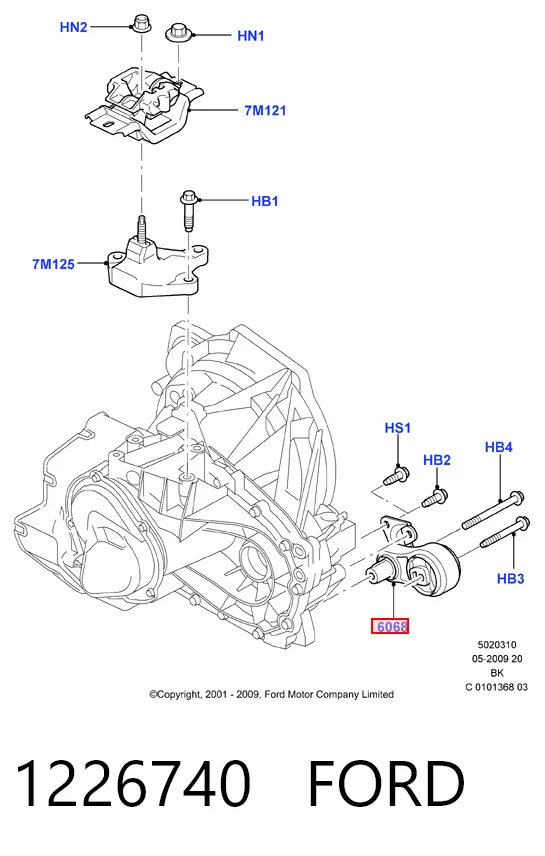 HN2

HN1

7M121

HB1

7M125

HS1

HB2

HB4

HB3

6068

5020310
05-2009 20
BK
C 0101368 03

©Copyright, 2001 - 2009, Ford Motor Company Limited

1226740 FORD