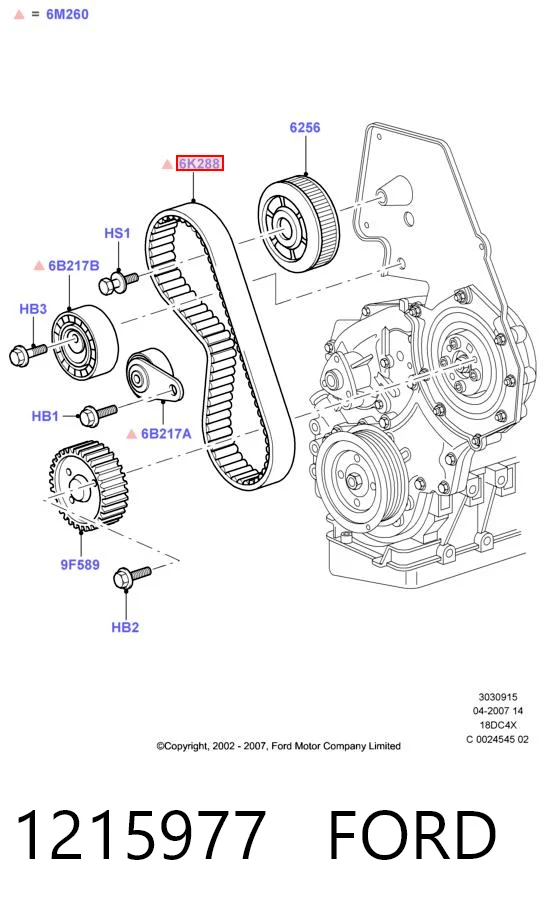 ▲ = 6M260

6256

▲ 6K288

HS1

▲ 6B217B

HB3

HB1

▲ 6B217A

9F589

HB2

3030915
04-2007 14
18DC4X
C 0024545 02

©Copyright, 2002 - 2007, Ford Motor Company Limited

1215977 FORD