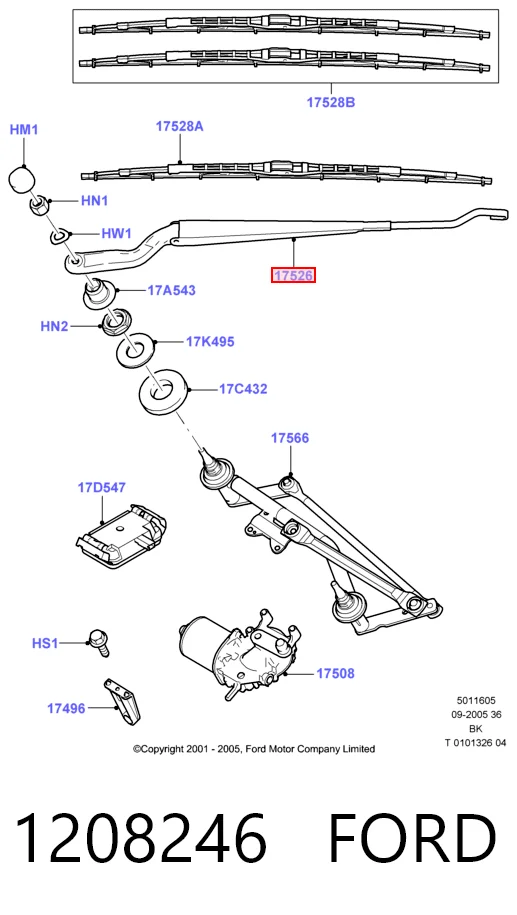 17528B

HM1

17528A

HN1

HW1

17526

17A543

HN2

17K495

17C432

17566

17D547

HS1

17508

17496

5011605
09-2005 36
BK
T 0101326 04

©Copyright 2001 - 2005, Ford Motor Company Limited

1208246 FORD