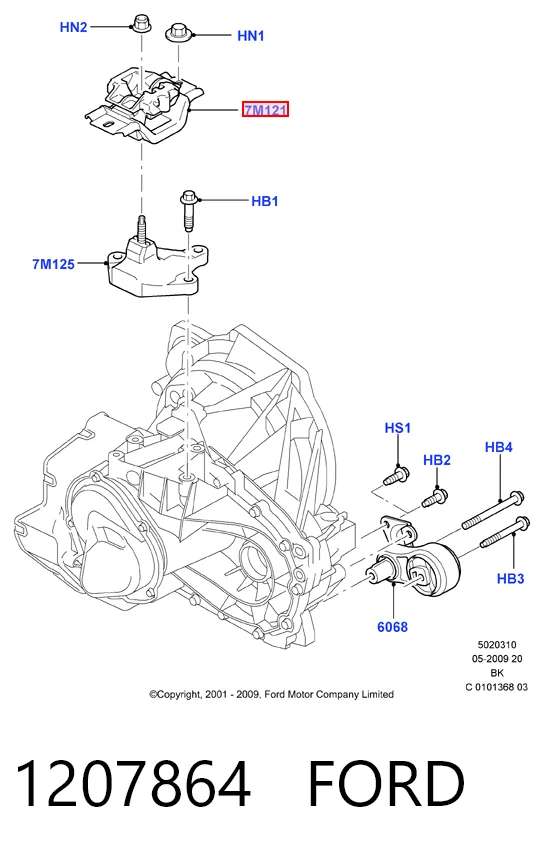 HN2
HN1
7M121
HB1
7M125
HS1
HB2
HB4
HB3
6068

5020310
05-2009 20
BK
C 0101368 03

©Copyright, 2001 - 2009, Ford Motor Company Limited

1207864 FORD