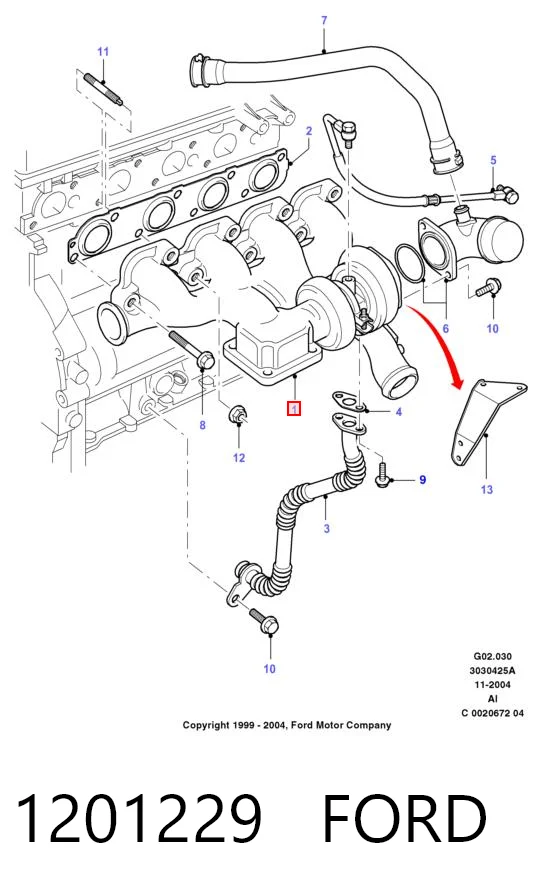 7

11

2

5

6

10

1

4

8

12

9

13

3

10

G02.030
3030425A
11-2004
AI
C 0020672 04

Copyright 1999 - 2004, Ford Motor Company

1201229 FORD