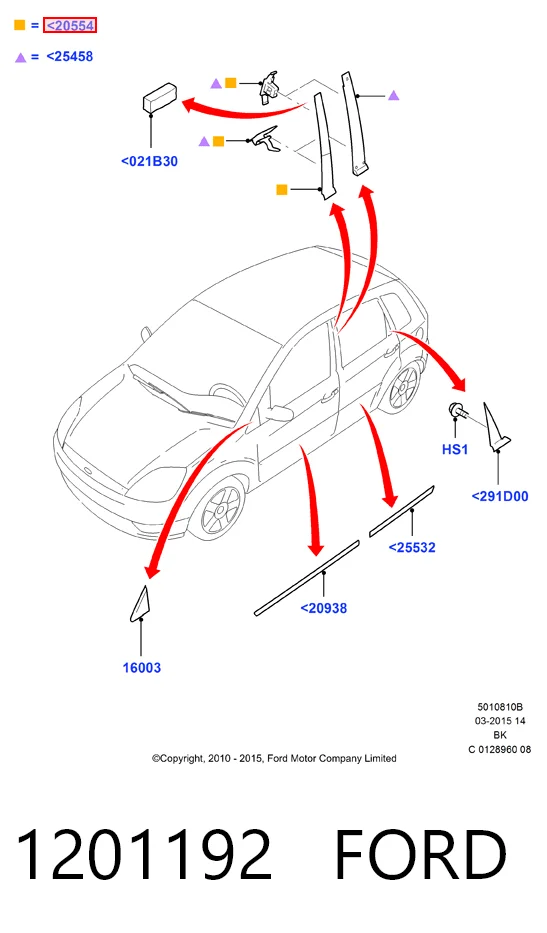 = <20554

= <25458

<021B30

HS1

<291D00

<25532

<20938

16003

5010810B
03-2015 14
BK
C 0128960 08

©Copyright, 2010 - 2015, Ford Motor Company Limited

1201192 FORD