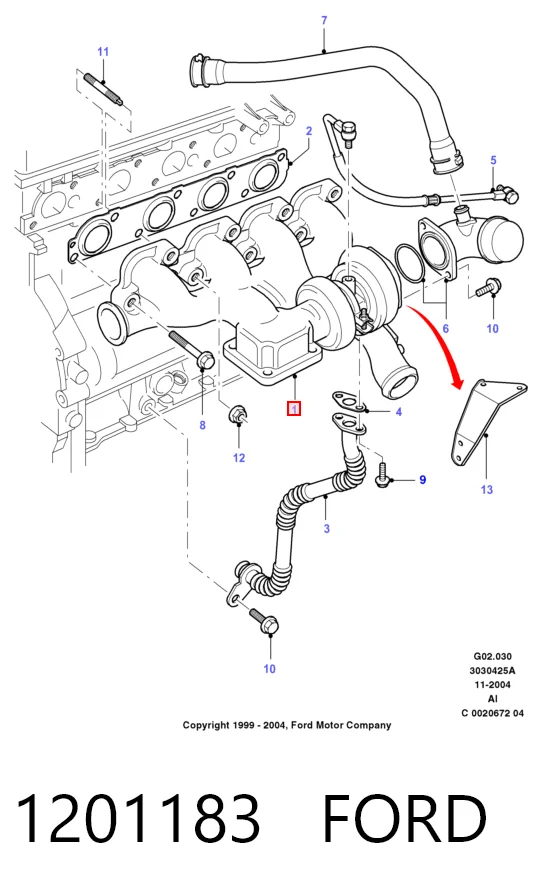 7

11

2

5

6

10

1

4

8

12

9

13

3

10

G02.030
3030425A
11-2004
AI
C 0020672 04

Copyright 1999 - 2004, Ford Motor Company

1201183 FORD