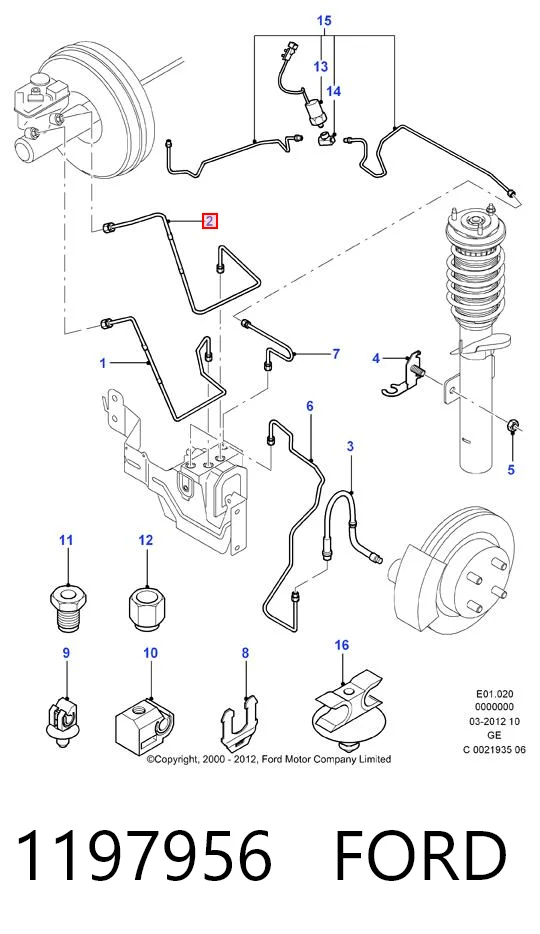 15
13
14
2
1
7
4
6
3
5
11
12
9
10
8
16
E01.020
0000000
03-2012 10
GE
C 0021935 06
©Copyright, 2000 - 2012, Ford Motor Company Limited

1197956 FORD