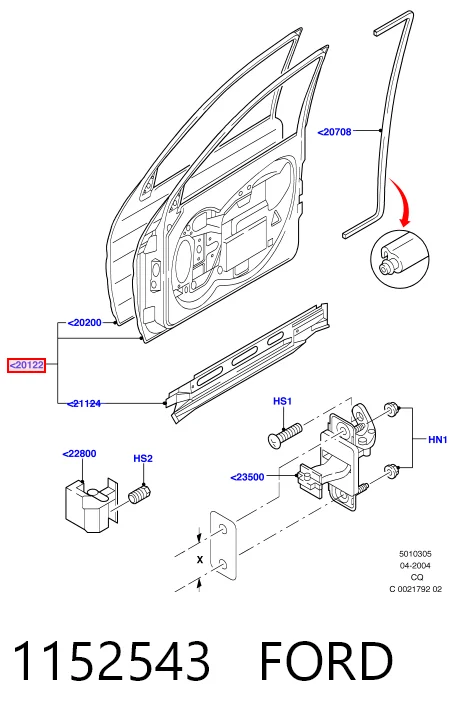 <20708

<20200

<20122

<21124

HS1

HN1

<22800

HS2

<23500

X

5010305
04-2004
CQ
C 0021792 02

1152543 FORD