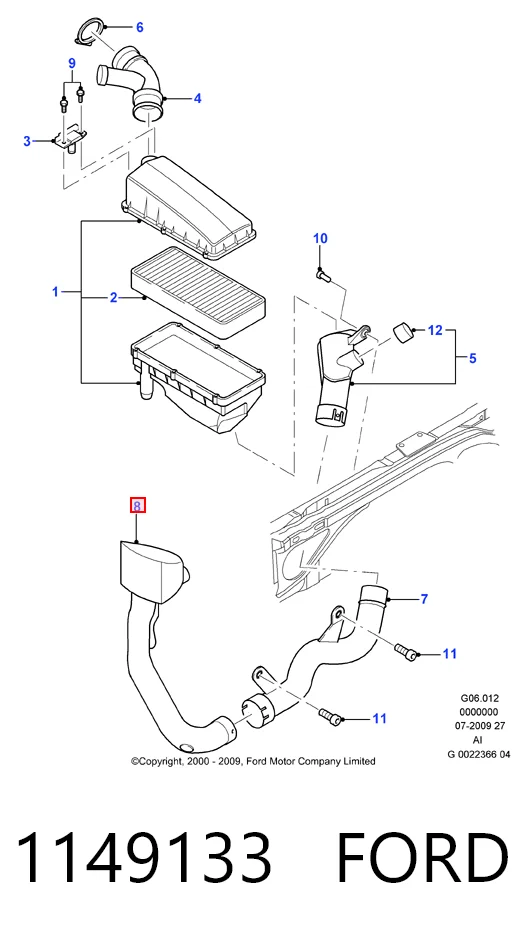 6

9

4

3

10

1

2

12

5

8

7

11

11

G06.012
0000000
07-2009 27
AI
G 0022366 04

©Copyright, 2000 - 2009, Ford Motor Company Limited

1149133 FORD