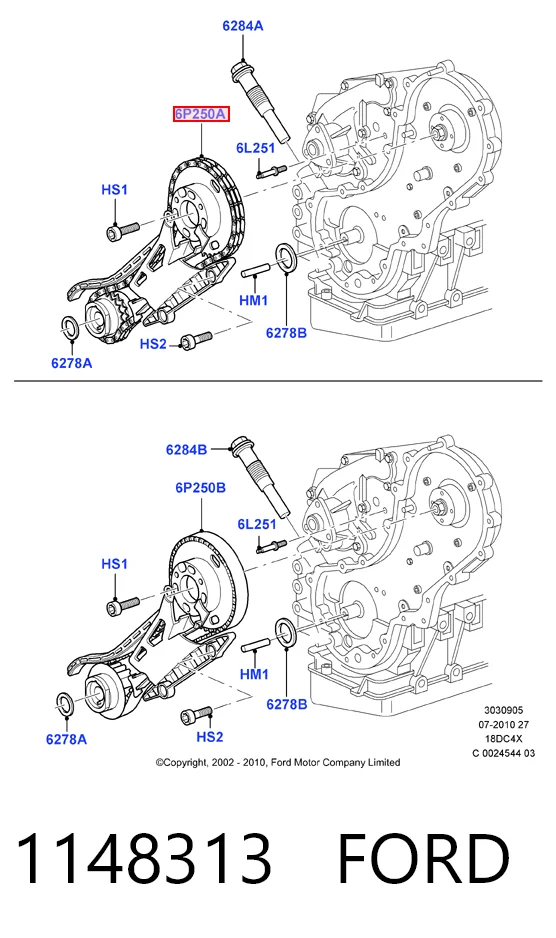 6284A

6P250A

6L251

HS1

HM1

6278B

HS2

6278A

6284B

6P250B

6L251

HS1

HM1

6278B

6278A

HS2

3030905
07-2010 27
18DC4X
C 0024544 03

©Copyright, 2002 - 2010, Ford Motor Company Limited

1148313 FORD