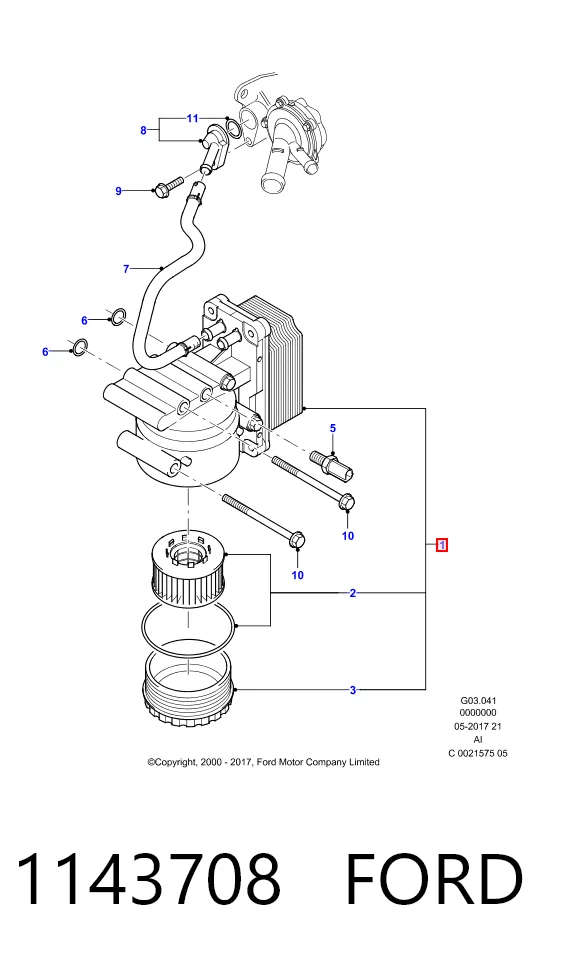 11
8
9
7
6
6
5
10
10
1
2
3

G03.041
0000000
05-2017 21
AI
C 0021575 05

©Copyright, 2000 - 2017, Ford Motor Company Limited

1143708 FORD