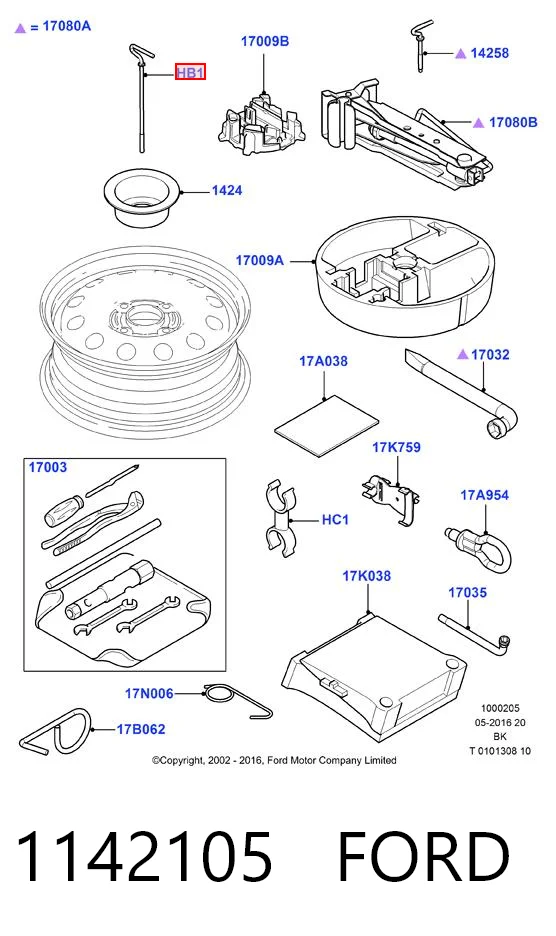 ▲ = 17080A

HB1

17009B

▲ 14258

▲ 17080B

1424

17009A

17A038

▲ 17032

17003

17K759

HC1

17A954

17K038

17035

17N006

17B062

1000205
05-2016 20
BK
T 0101308 10

©Copyright, 2002 - 2016, Ford Motor Company Limited

1142105 FORD