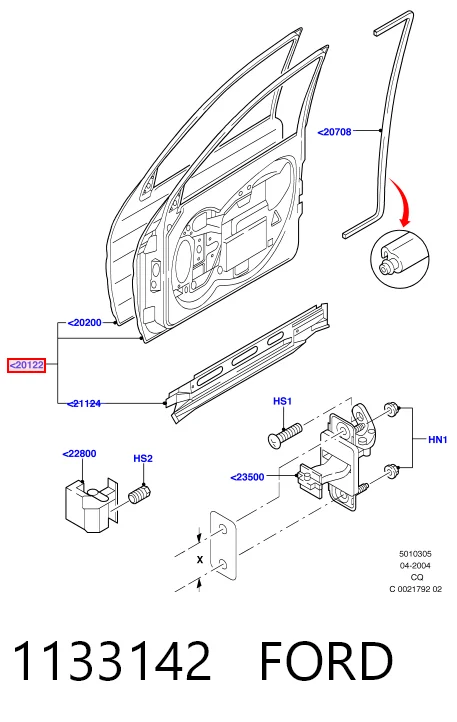 <20708

<20200

<20122

<21124

HS1

HN1

<22800

HS2

<23500

X

5010305
04-2004
CQ
C 0021792 02

1133142 FORD