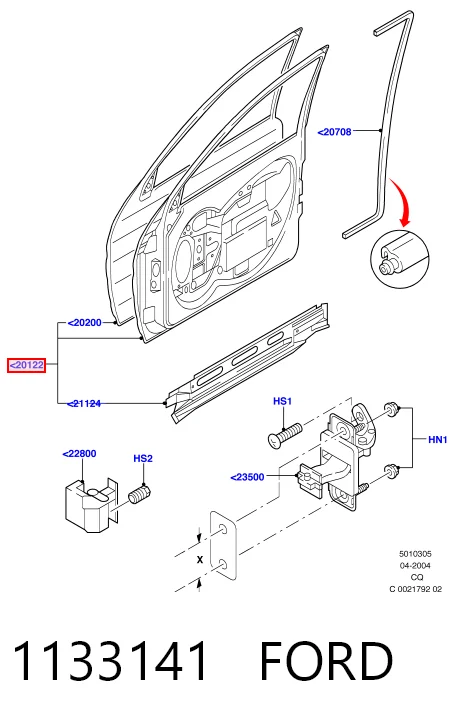 <20708

<20200

<20122

<21124

HS1

HN1

<22800

HS2

<23500

X

5010305
04-2004
CQ
C 0021792 02

1133141 FORD