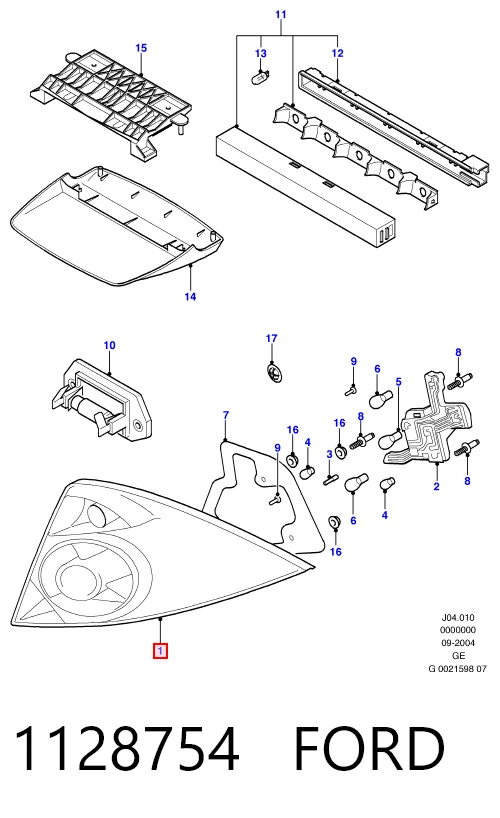 11
15
13
12
14
10
17
9
6
5
8
7
16
8
9
16
4
3
2
8
6
4
16
1
J04.010
0000000
09-2004
GE
G 0021598 07

1128754 FORD