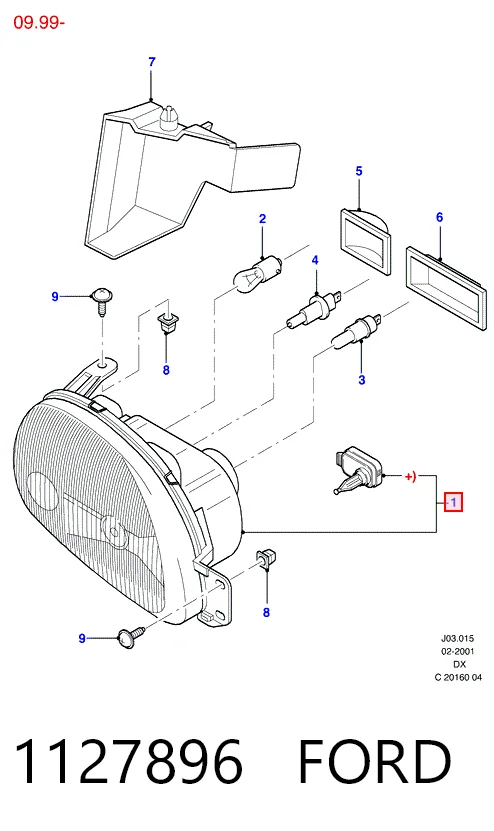 09.99-

7

5

2

6

4

9

8

3

+)

1

8

9

J03.015
02-2001
DX
C 20160 04

1127896 FORD