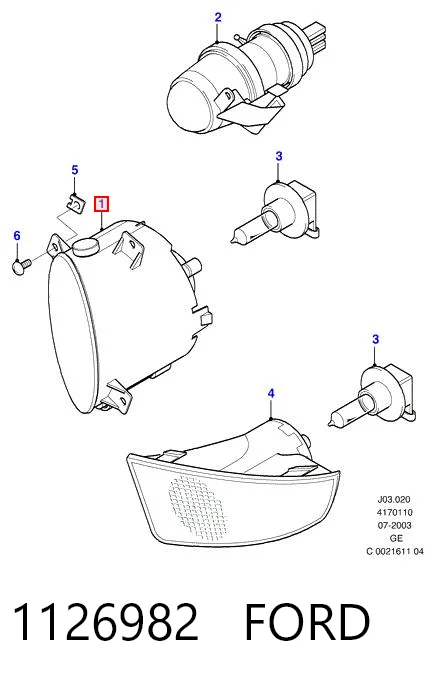 2

3

5

1

6

3

4

J03.020
4170110
07-2003
GE
C 0021611 04

1126982 FORD