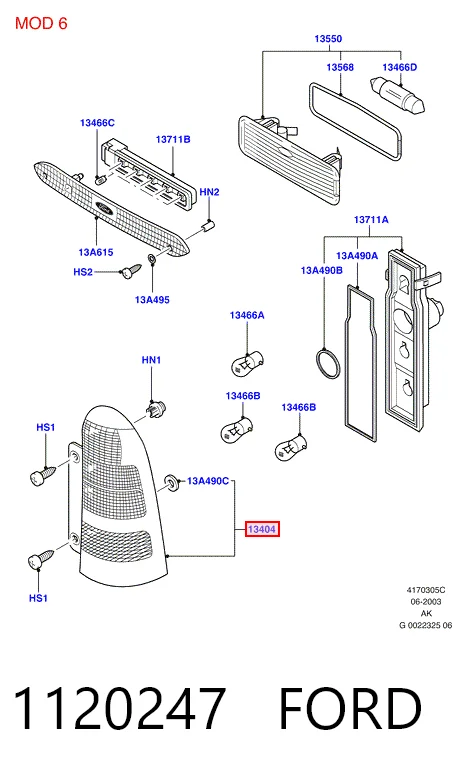 MOD 6

13550
13568
13466D
13466C
13711B
HN2
13A615
HS2
13A495
13711A
13A490A
13A490B
13466A
HN1
13466B
13466B
HS1
13A490C
13404
HS1

4170305C
06-2003
AK
G 0022325 06

1120247 FORD