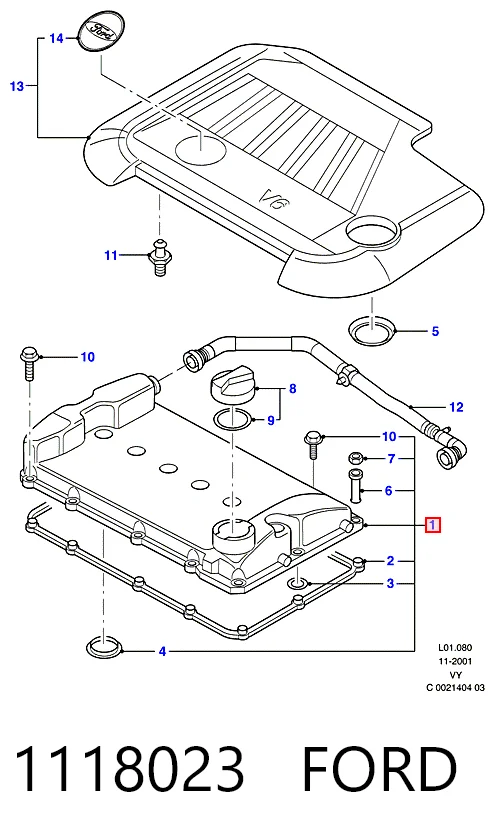 14
13
Ford
V6
11
5
10
8
9
12
10
7
6
1
2
3
4
L01.080
11-2001
VY
C 0021404 03

1118023 FORD