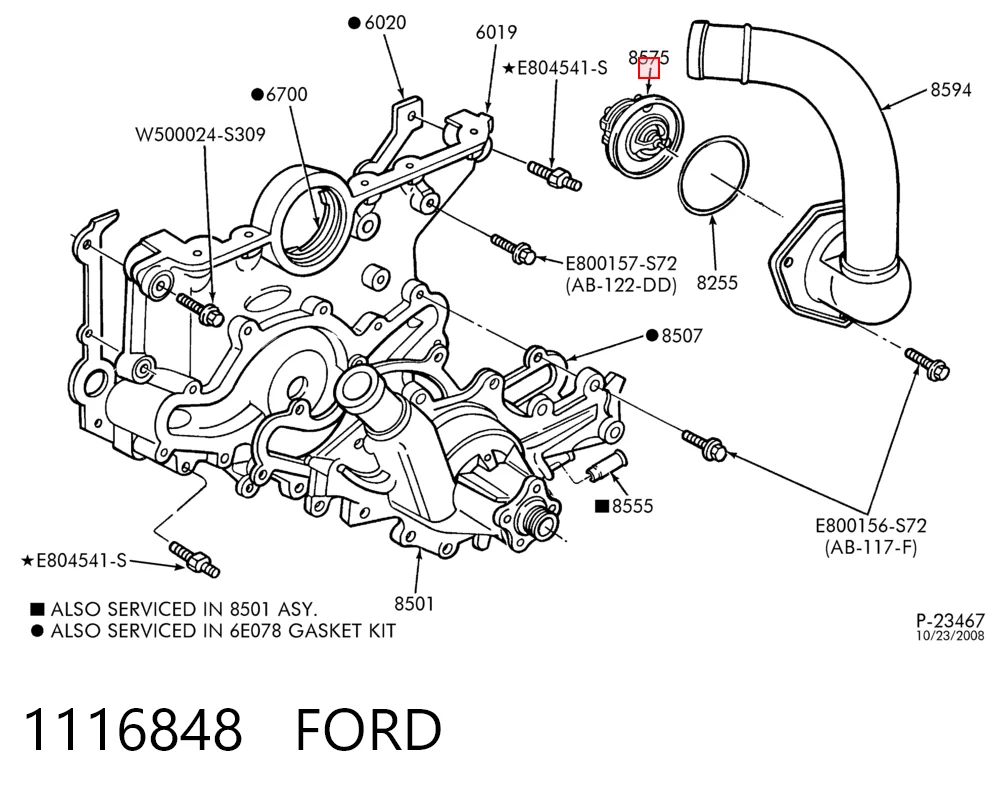 ●6020
6019
★E804541-S
8575
8594
●6700
W500024-S309
E800157-S72
(AB-122-DD)
8255
●8507
■8555
E800156-S72
(AB-117-F)
★E804541-S
8501
■ ALSO SERVICED IN 8501 ASY.
● ALSO SERVICED IN 6E078 GASKET KIT
P-23467
10/23/2008

1116848 FORD